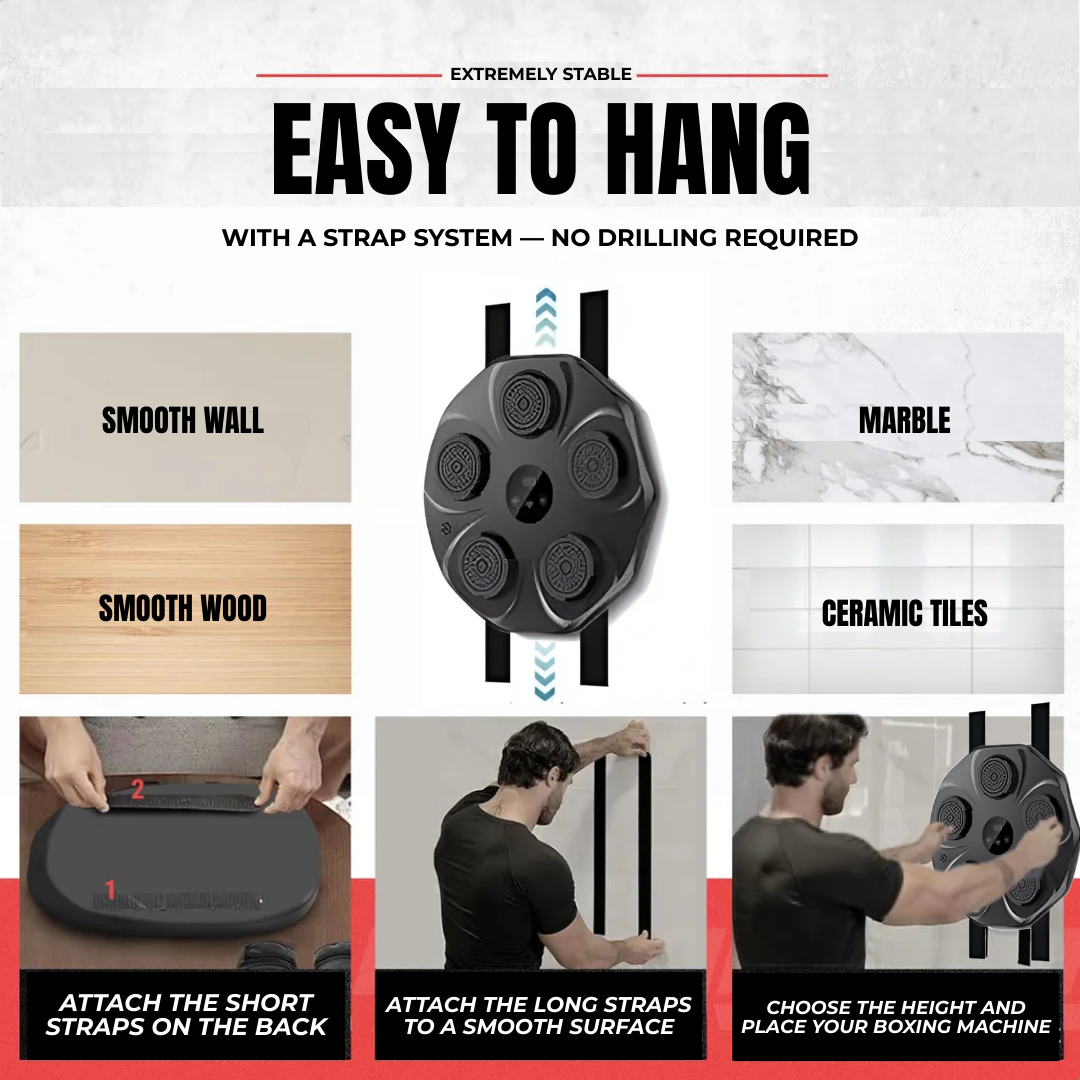 EXTREMELY STABLE

EASY TO HANG

WITH A STRAP SYSTEM — NO DRILLING REQUIRED

SMOOTH WALL

MARBLE

SMOOTH WOOD

CERAMIC TILES

2

1

ATTACH THE SHORT STRAPS ON THE BACK

ATTACH THE LONG STRAPS TO A SMOOTH SURFACE

CHOOSE THE HEIGHT AND PLACE YOUR BOXING MACHINE